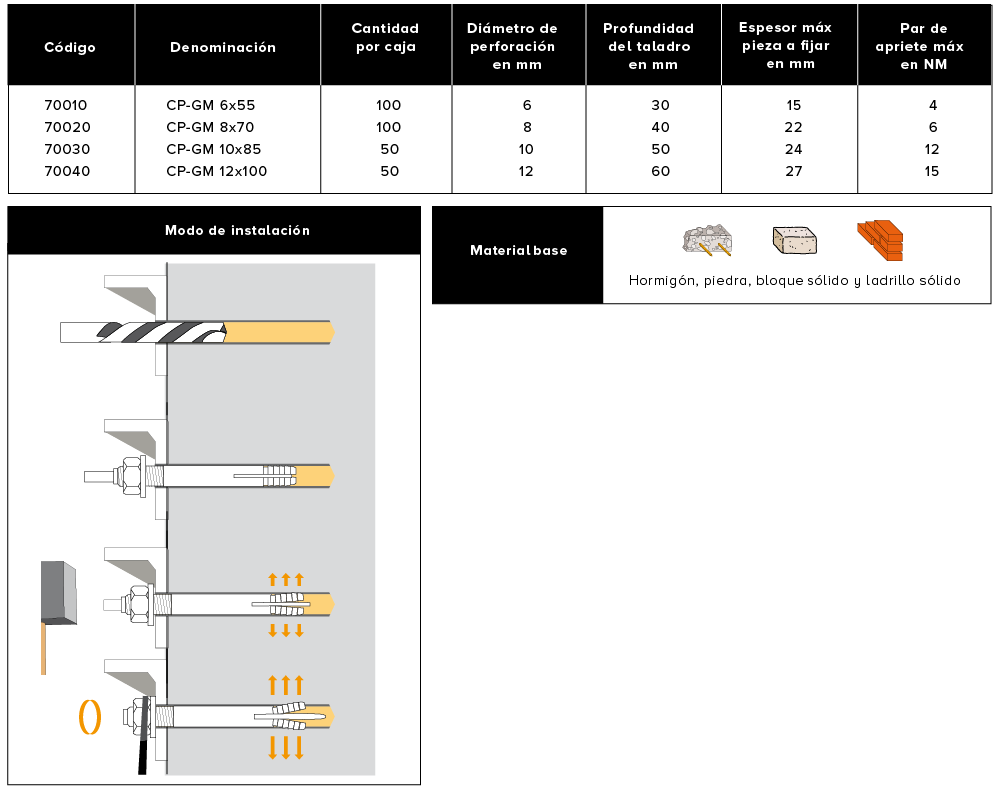 | Código | Denominación | Cantidad por caja | Diámetro de perforación en mm | Profundidad del taladro en mm | Espesor máx pieza a fijar en mm | Par de apriete máx en NM |
|---|---|---|---|---|---|---|
| 70010 | CP-GM 6x55 | 100 | 6 | 30 | 15 | 4 |
| 70020 | CP-GM 8x70 | 100 | 8 | 40 | 22 | 6 |
| 70030 | CP-GM 10x85 | 50 | 10 | 50 | 24 | 12 |
| 70040 | CP-GM 12x100 | 50 | 12 | 60 | 27 | 15 |

Modo de instalación

Material base

Hormigón, piedra, bloque sólido y ladrillo sólido